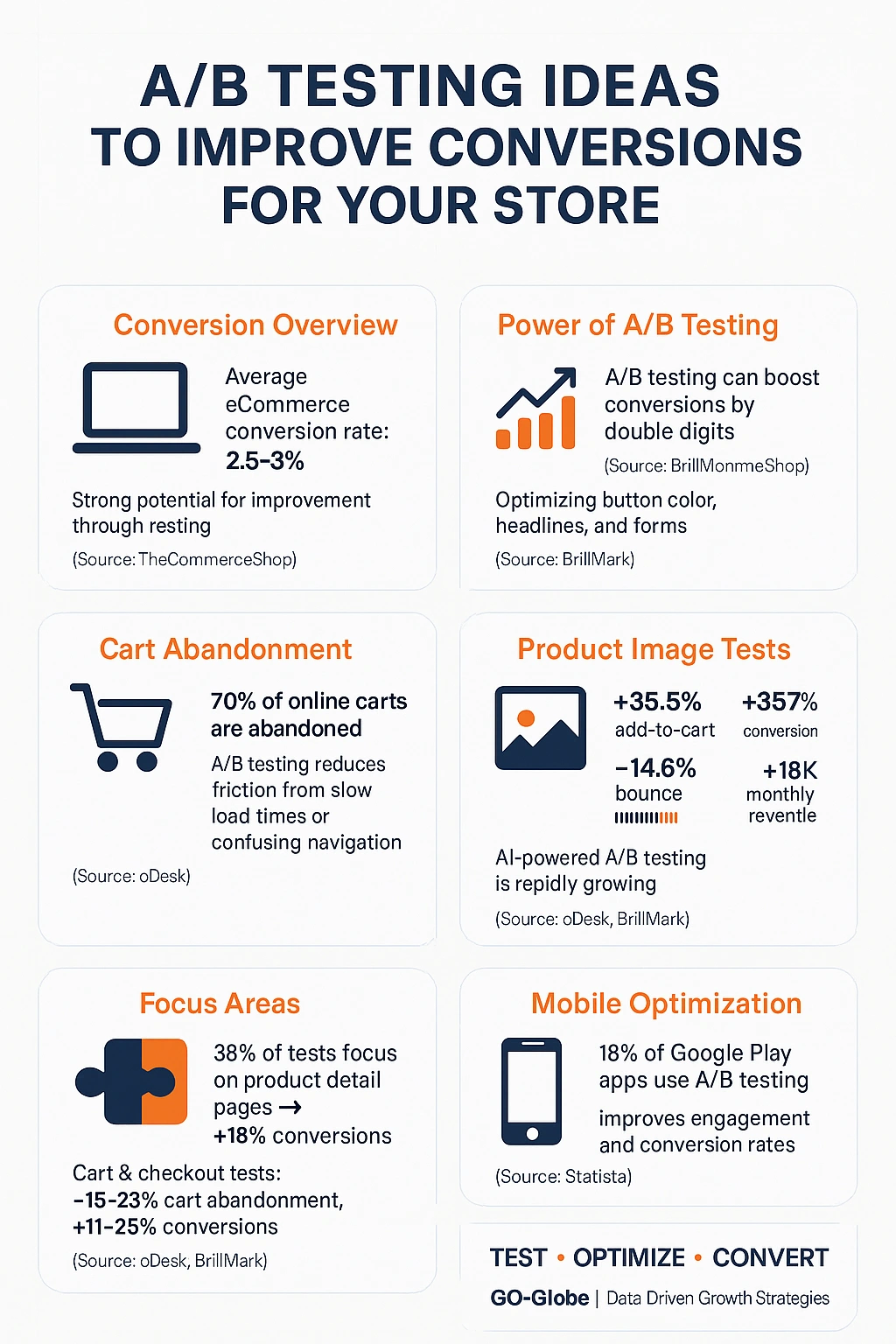 A/B TESTING IDEAS TO IMPROVE CONVERSIONS FOR YOUR STORE

Conversion Overview

Average eCommerce conversion rate: 2.5-3%

Strong potential for improvement through resting

(Source: TheCommerceShop)

Power of A/B Testing

A/B testing can boost conversions by double digits

(Source: BrillMonmeShop)

Optimizing button color, headlines, and forms

(Source: BrillMark)

Cart Abandonment

70% of online carts are abandoned

A/B testing reduces friction from slow load times or confusing navigation

(Source: oDesk)

Product Image Tests

+35.5% add-to-cart

+357% conversion

−14.6% bounce

+18K monthly reventle

AI-powered A/B testing is repidly growing

(Source: oDesk, BrillMark)

Focus Areas

38% of tests focus on product detail pages → +18% conversions

Cart & checkout tests: −15-23% cart abandonment, +11-25% conversions

(Source: oDesk, BrillMark)

Mobile Optimization

18% of Google Play apps use A/B testing

improves engagement and conversion rates

(Source: Statista)

TEST • OPTIMIZE • CONVERT

GO-Globe | Data Driven Growth Strategies